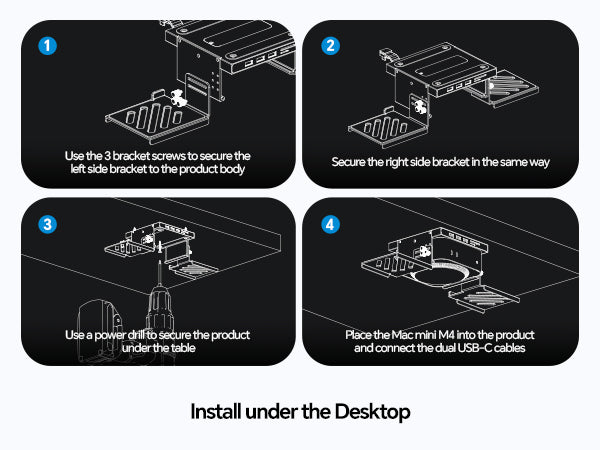 1

Use the 3 bracket screws to secure the left side bracket to the product body

2

Secure the right side bracket in the same way

3

Use a power drill to secure the product under the table

4

Place the Mac mini M4 into the product and connect the dual USB-C cables

Install under the Desktop