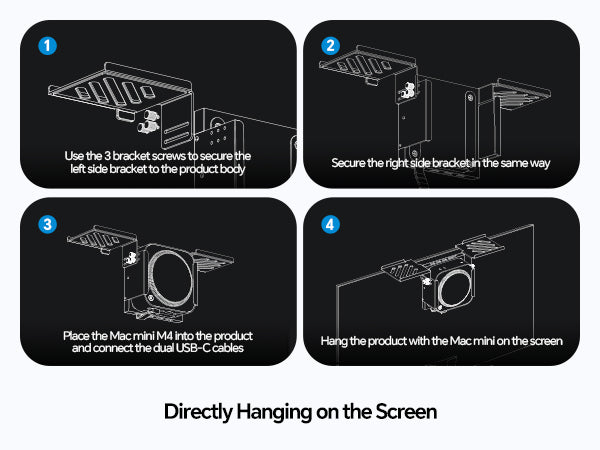 1

Use the 3 bracket screws to secure the left side bracket to the product body

2

Secure the right side bracket in the same way

3

Place the Mac mini M4 into the product and connect the dual USB-C cables

4

Hang the product with the Mac mini on the screen

Directly Hanging on the Screen