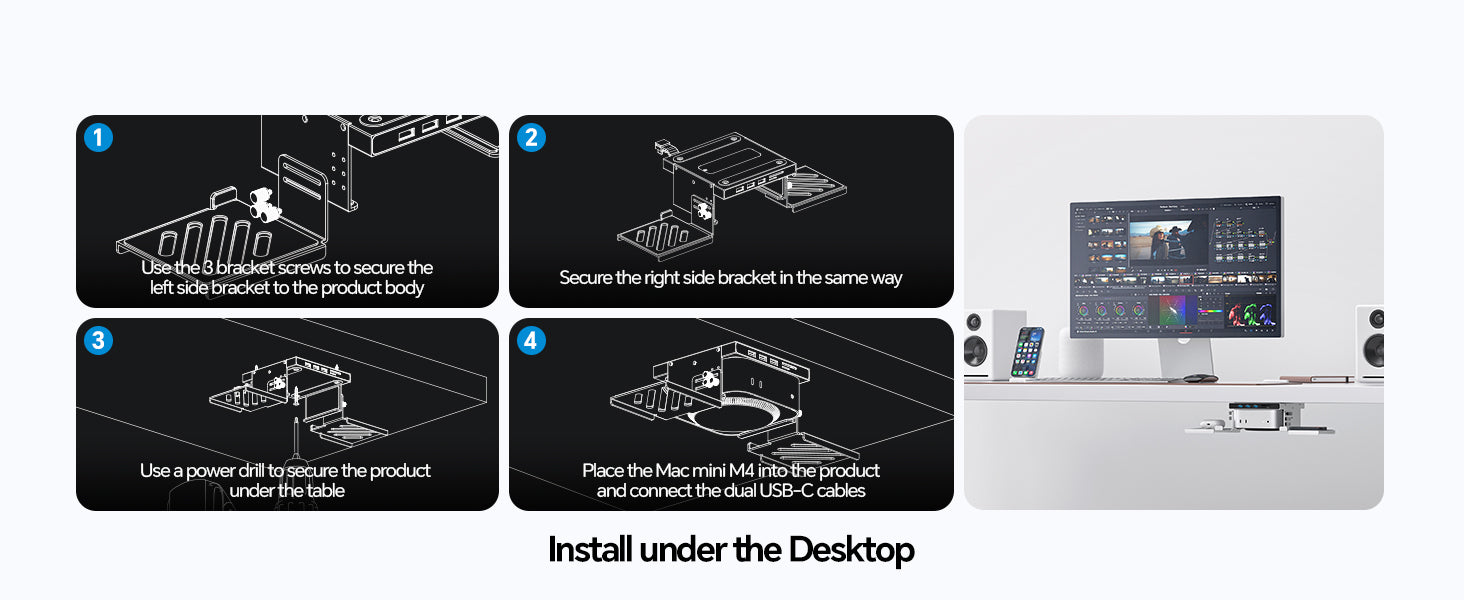 1
Use the 3 bracket screws to secure the left side bracket to the product body

2
Secure the right side bracket in the same way

3
Use a power drill to secure the product under the table

4
Place the Mac mini M4 into the product and connect the dual USB-C cables

Install under the Desktop