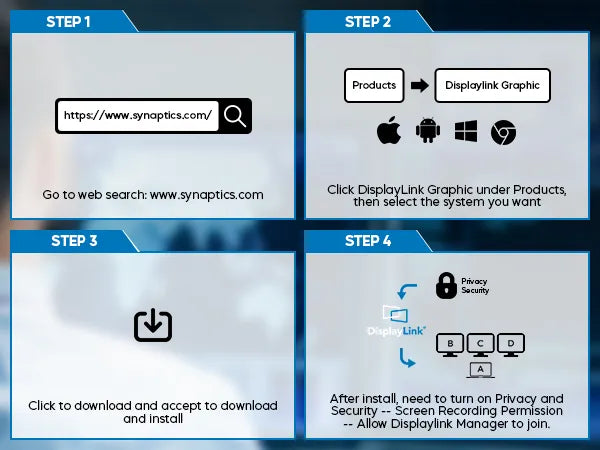 STEP 1

https://www.synaptics.com/

Go to web search: www.synaptics.com

STEP 2

Products

Displaylink Graphic

Click DisplayLink Graphic under Products, then select the system you want

STEP 3

Click to download and accept to download and install

STEP 4

Privacy Security

DisplayLink

B C D

A

After install, need to turn on Privacy and Security -- Screen Recording Permission -- Allow Displaylink Manager to join.