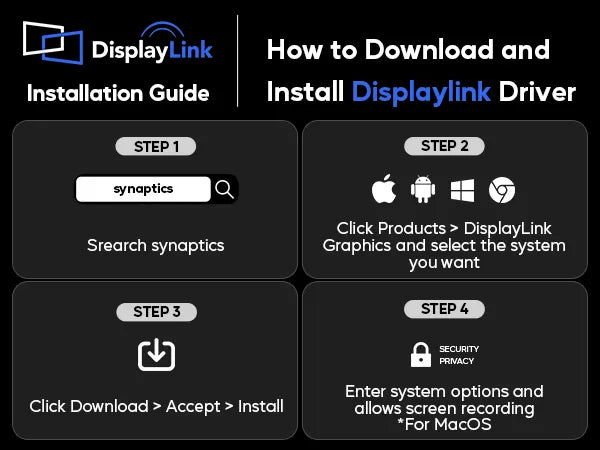 DisplayLink

Installation Guide

How to Download and Install Displaylink Driver

STEP 1

synaptics

Srearch synaptics

STEP 2

Click Products > DisplayLink Graphics and select the system you want

STEP 3

Click Download > Accept > Install

STEP 4

SECURITY
PRIVACY

Enter system options and allows screen recording
*For MacOS