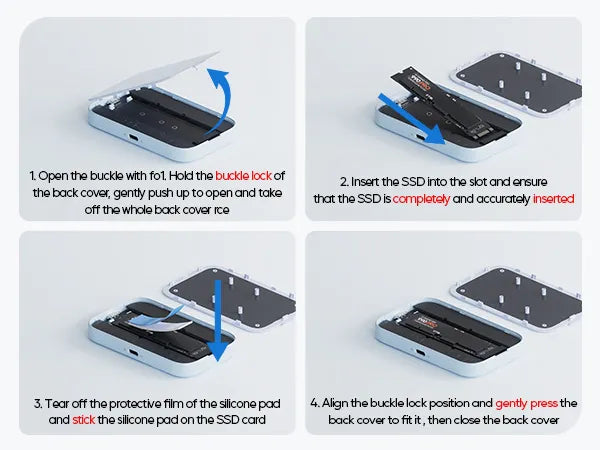 1. Open the buckle with fo1. Hold the buckle lock of the back cover, gently push up to open and take off the whole back cover rce

2. Insert the SSD into the slot and ensure that the SSD is completely and accurately inserted

3. Tear off the protective film of the silicone pad and stick the silicone pad on the SSD card

4. Align the buckle lock position and gently press the back cover to fit it , then close the back cover