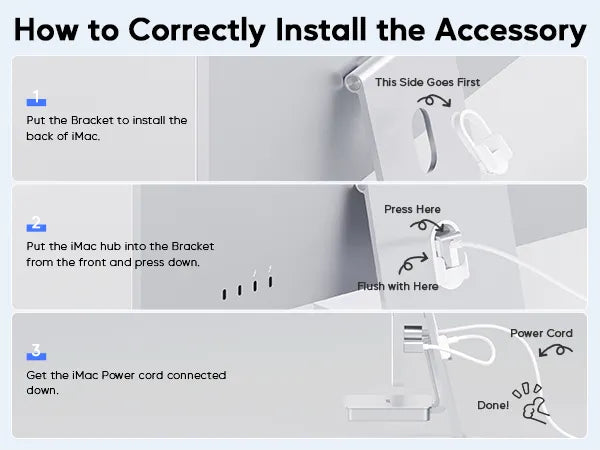 How to Correctly Install the Accessory

1

Put the Bracket to install the back of iMac.

This Side Goes First

2

Put the iMac hub into the Bracket from the front and press down.

Press Here

Flush with Here

3

Get the iMac Power cord connected down.

Power Cord

Done!