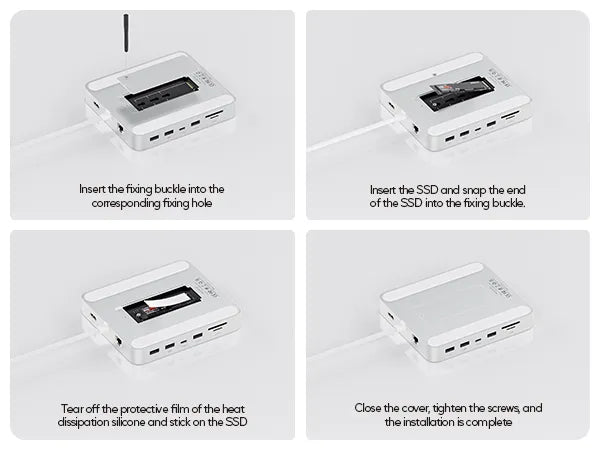 Insert the fixing buckle into the corresponding fixing hole

Insert the SSD and snap the end of the SSD into the fixing buckle.

Tear off the protective film of the heat dissipation silicone and stick on the SSD

Close the cover, tighten the screws, and the installation is complete