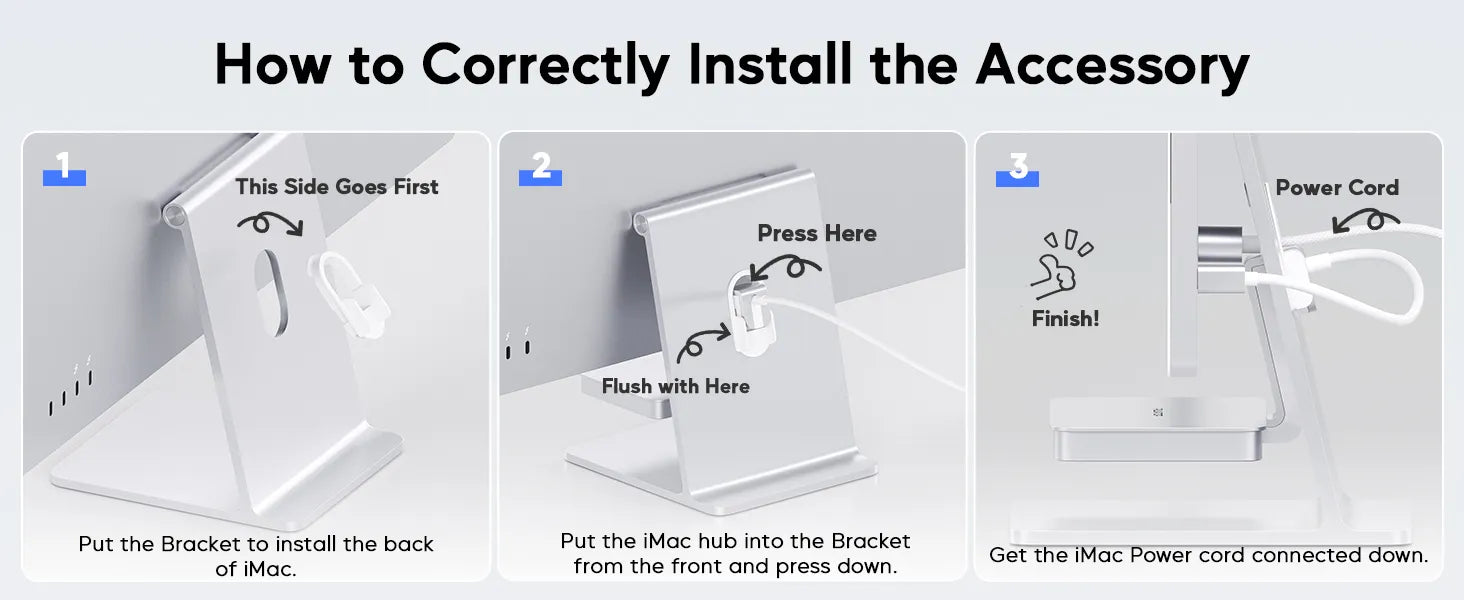 How to Correctly Install the Accessory

1

This Side Goes First

Put the Bracket to install the back of iMac.

2

Press Here

Flush with Here

Put the iMac hub into the Bracket from the front and press down.

3

Power Cord

Finish!

Get the iMac Power cord connected down.