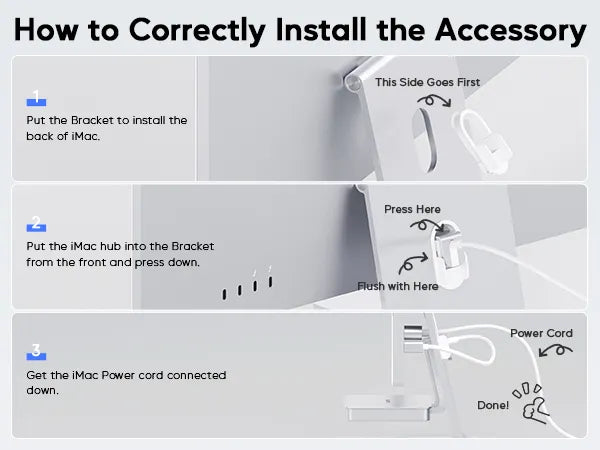 How to Correctly Install the Accessory

1

Put the Bracket to install the back of iMac.

This Side Goes First

2

Put the iMac hub into the Bracket from the front and press down.

Press Here

Flush with Here

3

Get the iMac Power cord connected down.

Power Cord

Done!