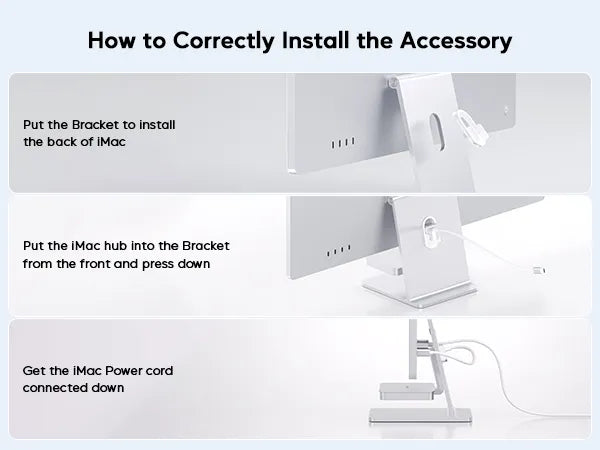 How to Correctly Install the Accessory

Put the Bracket to install the back of iMac

Put the iMac hub into the Bracket from the front and press down

Get the iMac Power cord connected down