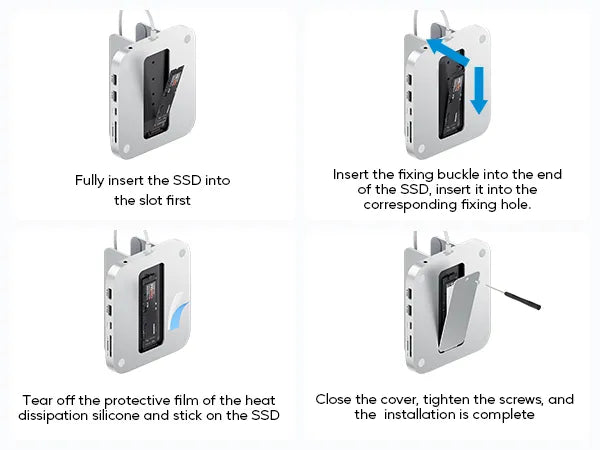 Fully insert the SSD into the slot first

Insert the fixing buckle into the end of the SSD, insert it into the corresponding fixing hole.

Tear off the protective film of the heat dissipation silicone and stick on the SSD

Close the cover, tighten the screws, and the installation is complete