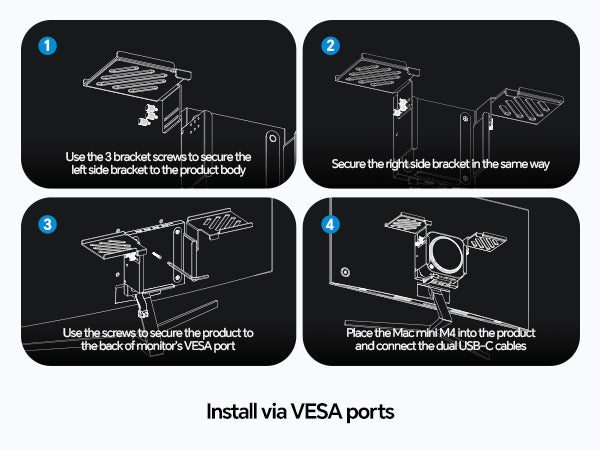 1

Use the 3 bracket screws to secure the left side bracket to the product body

2

Secure the right side bracket in the same way

3

Use the screws to secure the product to the back of monitor's VESA port

4

Place the Mac mini M4 into the product and connect the dual USB-C cables

Install via VESA ports