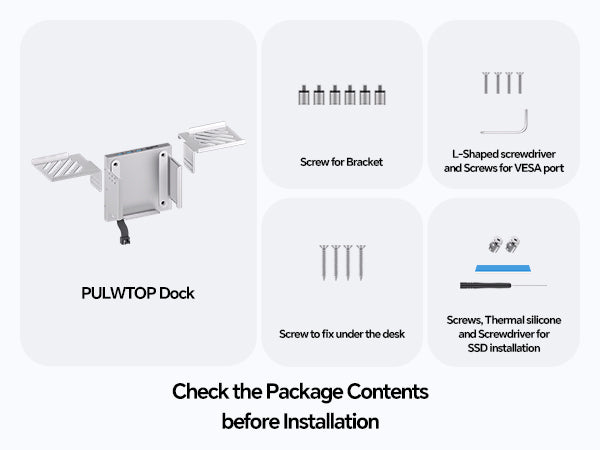 PULWTOP Dock

Screw for Bracket

L-Shaped screwdriver and Screws for VESA port

Screw to fix under the desk

Screws, Thermal silicone and Screwdriver for SSD installation

Check the Package Contents before Installation