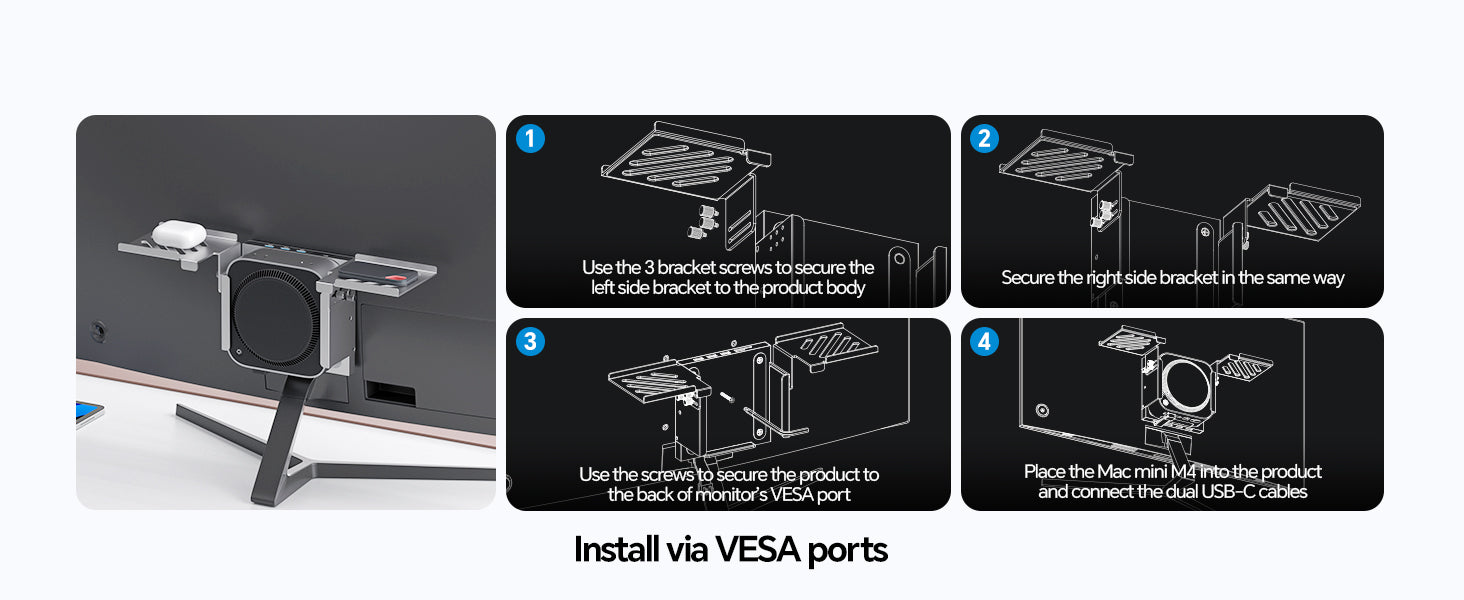 1
Use the 3 bracket screws to secure the left side bracket to the product body

2
Secure the right side bracket in the same way

3
Use the screws to secure the product to the back of monitor's VESA port

4
Place the Mac mini M4 into the product and connect the dual USB-C cables

Install via VESA ports